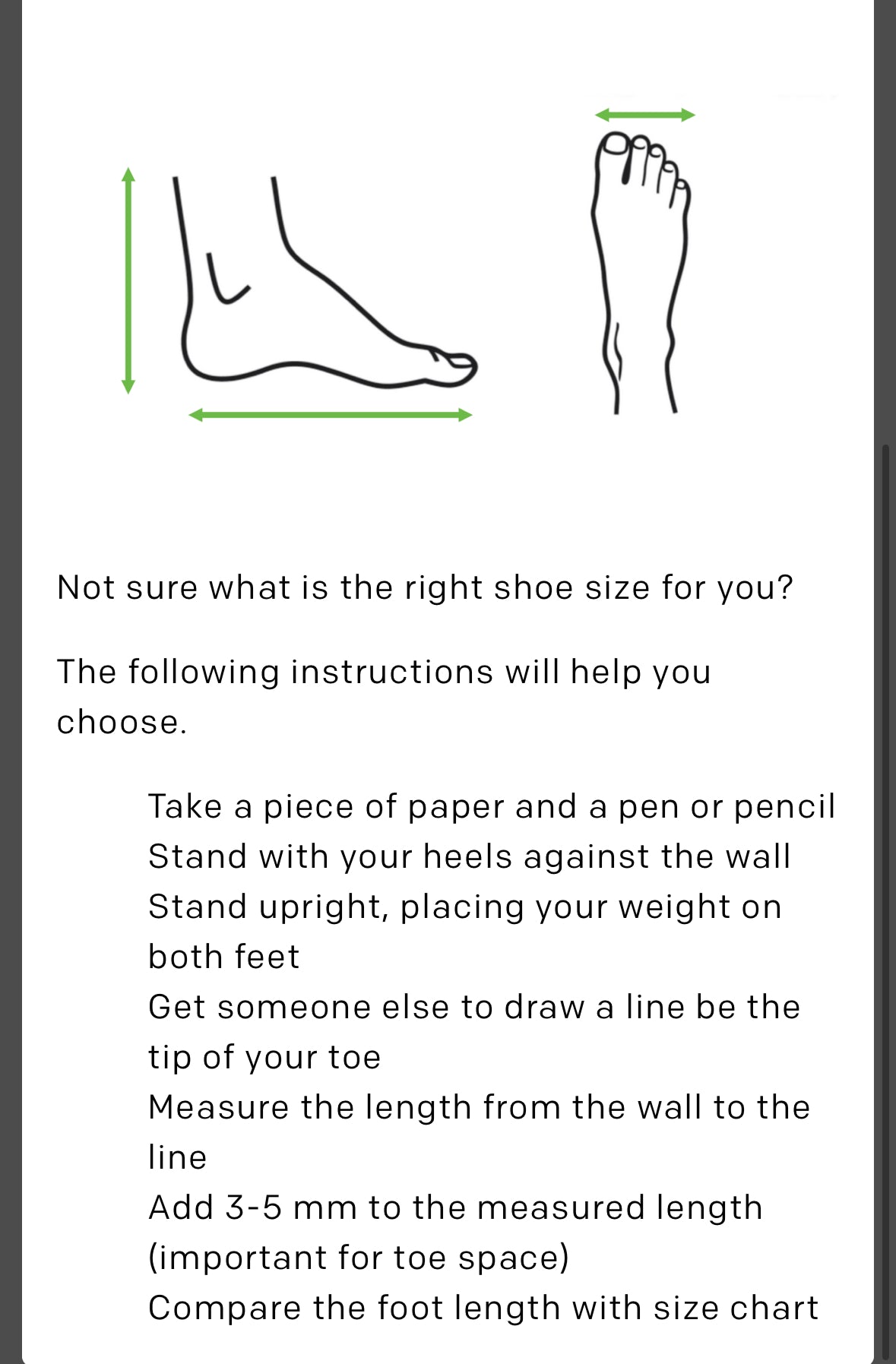 Not sure what is the right shoe size for you?

The following instructions will help you choose.

Take a piece of paper and a pen or pencil
Stand with your heels against the wall
Stand upright, placing your weight on both feet
Get someone else to draw a line be the tip of your toe
Measure the length from the wall to the line
Add 3-5 mm to the measured length (important for toe space)
Compare the foot length with size chart