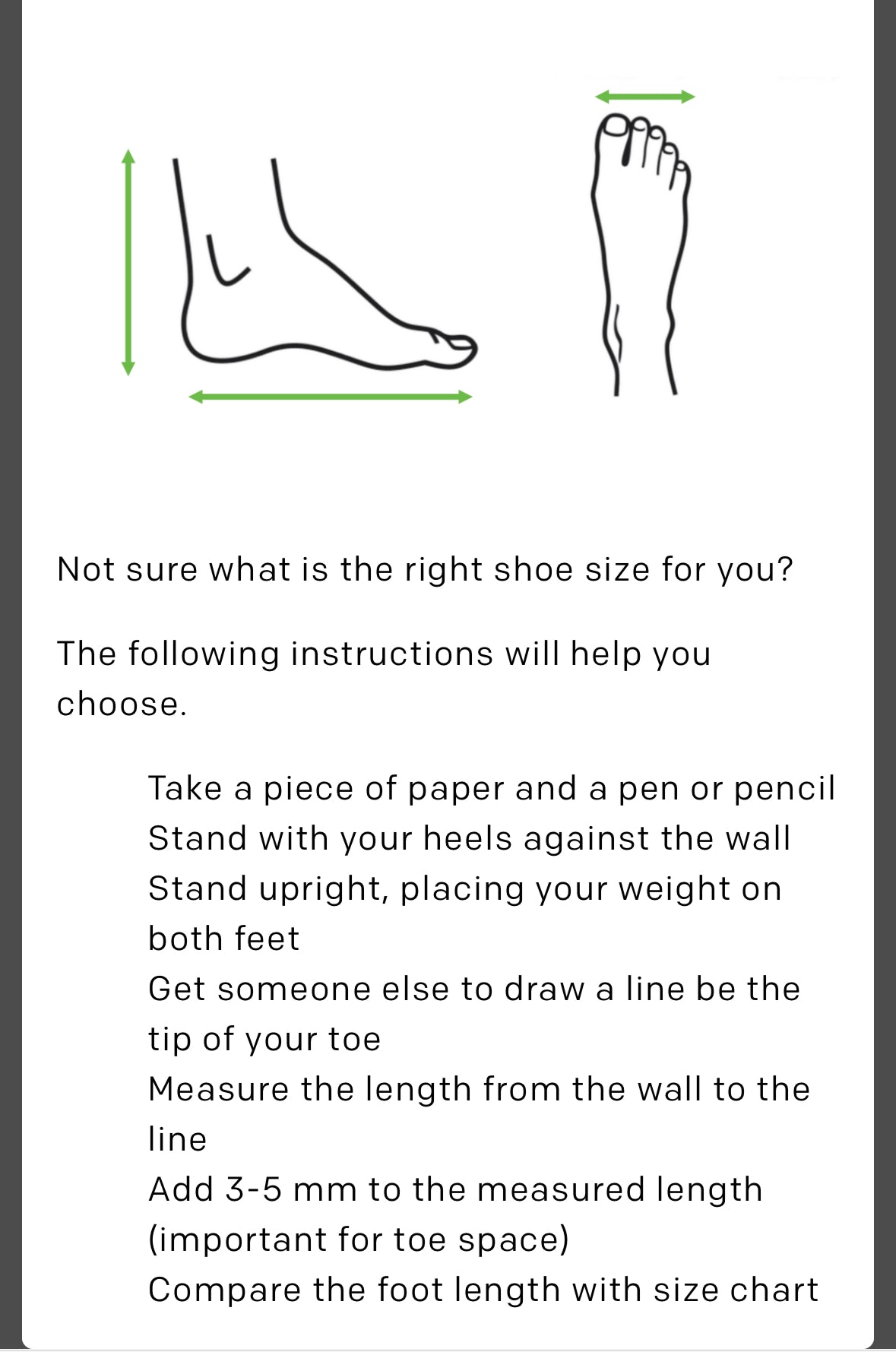 Not sure what is the right shoe size for you?

The following instructions will help you choose.

Take a piece of paper and a pen or pencil
Stand with your heels against the wall
Stand upright, placing your weight on both feet
Get someone else to draw a line be the tip of your toe
Measure the length from the wall to the line
Add 3-5 mm to the measured length (important for toe space)
Compare the foot length with size chart